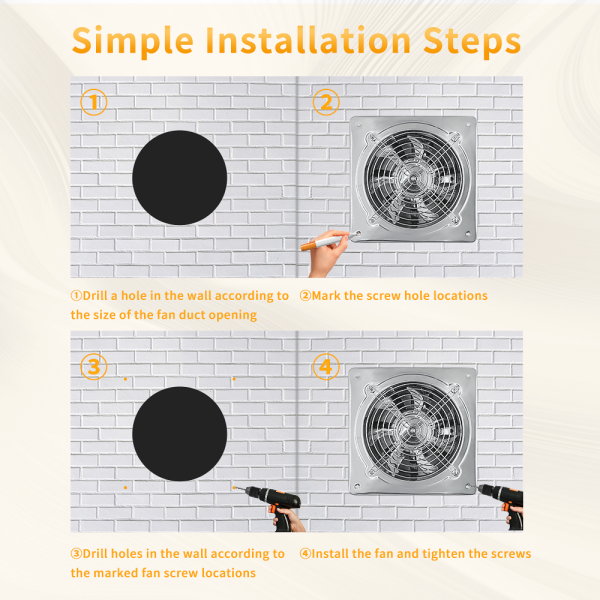 Simple Installation Steps

①

②

①Drill a hole in the wall according to the size of the fan duct opening

②Mark the screw hole locations

③

④

③Drill holes in the wall according to the marked fan screw locations

④Install the fan and tighten the screws